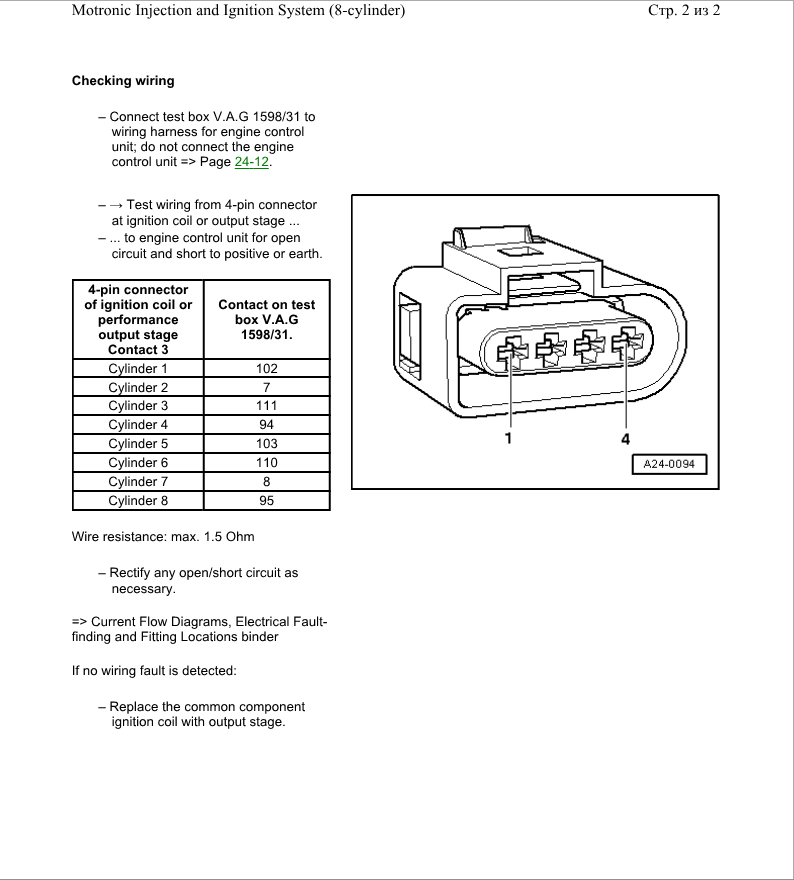 Motronic Injection and Ignition System (8-cylinder) Стр. 2 из 2

Checking wiring

– Connect test box V.A.G 1598/31 to wiring harness for engine control unit; do not connect the engine control unit => Page 24-12.

– → Test wiring from 4-pin connector at ignition coil or output stage ...
– ... to engine control unit for open circuit and short to positive or earth.

| 4-pin connector of ignition coil or performance output stage Contact 3 | Contact on test box V.A.G 1598/31. |
|---|---|
| Cylinder 1 | 102 |
| Cylinder 2 | 7 |
| Cylinder 3 | 111 |
| Cylinder 4 | 94 |
| Cylinder 5 | 103 |
| Cylinder 6 | 110 |
| Cylinder 7 | 8 |
| Cylinder 8 | 95 |

1
4
A24-0094

Wire resistance: max. 1.5 Ohm

– Rectify any open/short circuit as necessary.

=> Current Flow Diagrams, Electrical Fault-finding and Fitting Locations binder

If no wiring fault is detected:

– Replace the common component ignition coil with output stage.