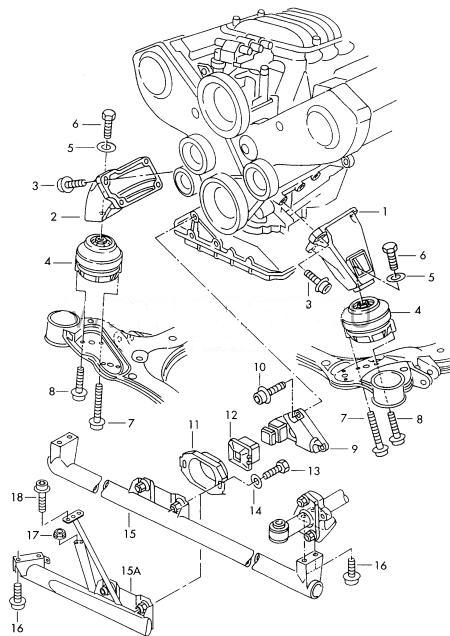 6
5
3
2
4
1
6
5
3
4
8
7
10
12
11
9
7
8
13
14
18
17
15
15A
16
16