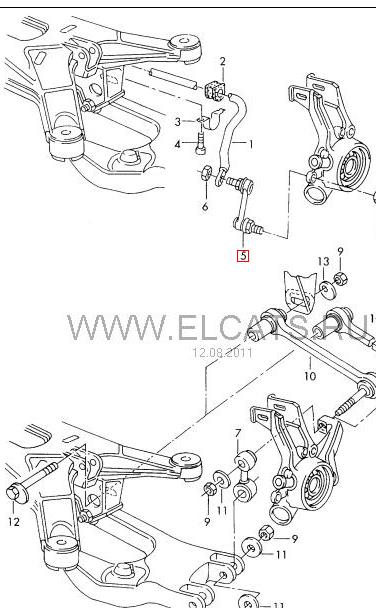 2
3
4
1
6
5
13
9
WWW.ELCATS.RU
12.08.2011
10
7
12
9
11
9
11
11