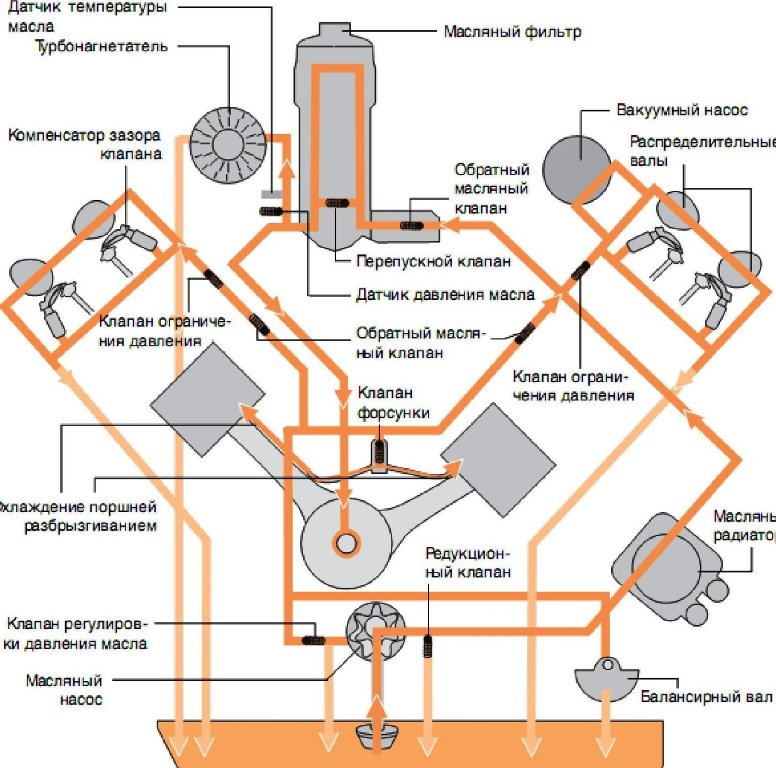 Датчик температуры масла

Турбонагнетатель

Масляный фильтр

Вакуумный насос

Компенсатор зазора клапана

Распределительные валы

Обратный масляный клапан

Перепускной клапан

Датчик давления масла

Клапан ограничения давления

Обратный масляный клапан

Клапан ограничения давления

Клапан форсунки

хлаждение поршней разбрызгиванием

Масляны радиатор

Редукционный клапан

Клапан регулировки давления масла

Масляный насос

Балансирный вал