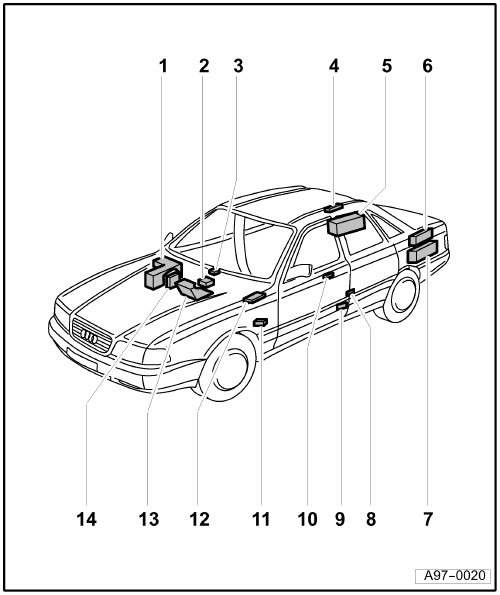 1 2 3 4 5 6

14 13 12 11 10 9 8 7

A97–0020