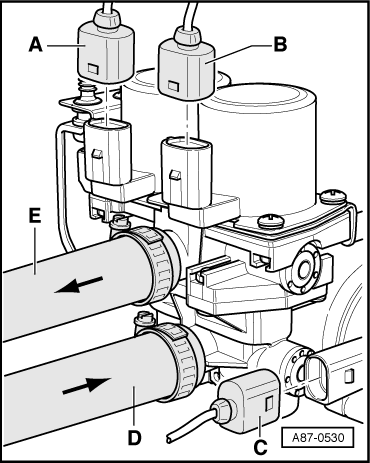 A
B
E
D
C
A87-0530