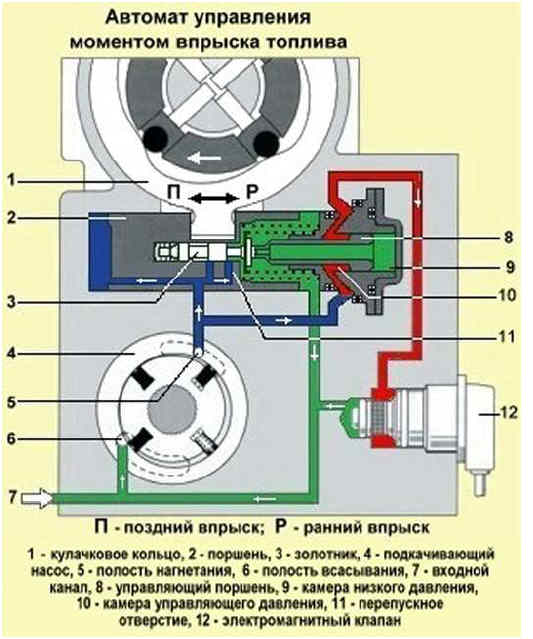 Автомат управления моментом впрыска топлива

1

2

3

4

5

6

7

П

Р

8

9

10

11

12

П - поздний впрыск; Р - ранний впрыск

1 - кулачковое кольцо, 2 - поршень, 3 - золотник, 4 - подкачивающий насос, 5 - полость нагнетания, 6 - полость всасывания, 7 - входной канал, 8 - управляющий поршень, 9 - камера низкого давления, 10 - камера управляющего давления, 11 - перепускное отверстие, 12 - электромагнитный клапан