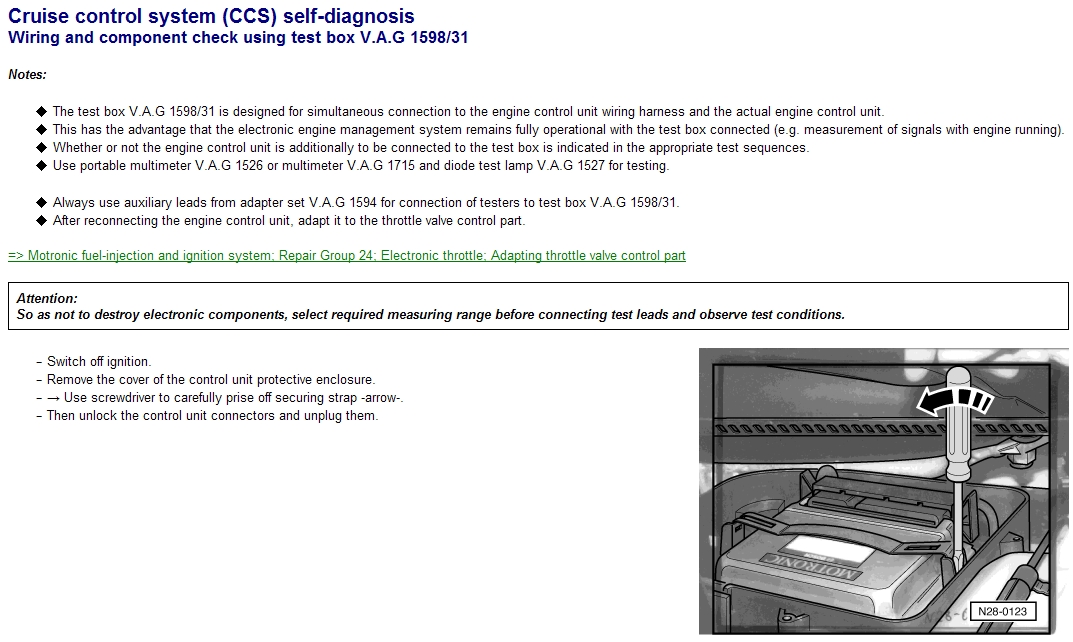 Cruise control system (CCS) self-diagnosis
Wiring and component check using test box V.A.G 1598/31

Notes:

◆ The test box V.A.G 1598/31 is designed for simultaneous connection to the engine control unit wiring harness and the actual engine control unit.
◆ This has the advantage that the electronic engine management system remains fully operational with the test box connected (e.g. measurement of signals with engine running).
◆ Whether or not the engine control unit is additionally to be connected to the test box is indicated in the appropriate test sequences.
◆ Use portable multimeter V.A.G 1526 or multimeter V.A.G 1715 and diode test lamp V.A.G 1527 for testing.

◆ Always use auxiliary leads from adapter set V.A.G 1594 for connection of testers to test box V.A.G 1598/31.
◆ After reconnecting the engine control unit, adapt it to the throttle valve control part.

=> Motronic fuel-injection and ignition system; Repair Group 24; Electronic throttle; Adapting throttle valve control part

Attention:
So as not to destroy electronic components, select required measuring range before connecting test leads and observe test conditions.

– Switch off ignition.
– Remove the cover of the control unit protective enclosure.
– → Use screwdriver to carefully prise off securing strap -arrow-.
– Then unlock the control unit connectors and unplug them.

MOTRONIC

N28-0123