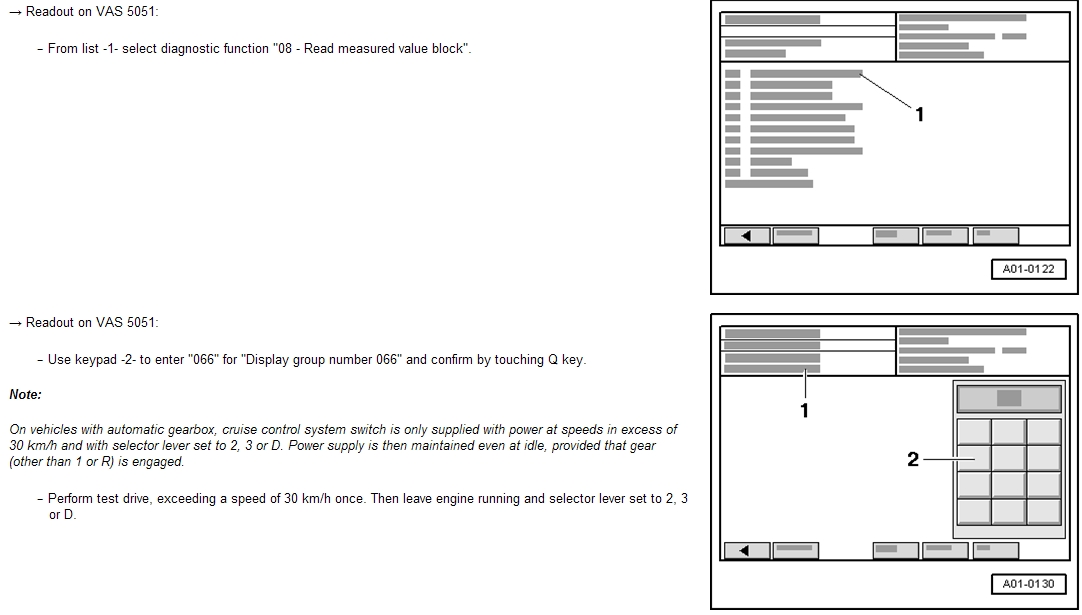 → Readout on VAS 5051:

– From list -1- select diagnostic function "08 - Read measured value block".

1

A01-0122

→ Readout on VAS 5051:

– Use keypad -2- to enter "066" for "Display group number 066" and confirm by touching Q key.

Note:

On vehicles with automatic gearbox, cruise control system switch is only supplied with power at speeds in excess of 30 km/h and with selector lever set to 2, 3 or D. Power supply is then maintained even at idle, provided that gear (other than 1 or R) is engaged.

– Perform test drive, exceeding a speed of 30 km/h once. Then leave engine running and selector lever set to 2, 3 or D.

1

2

A01-0130