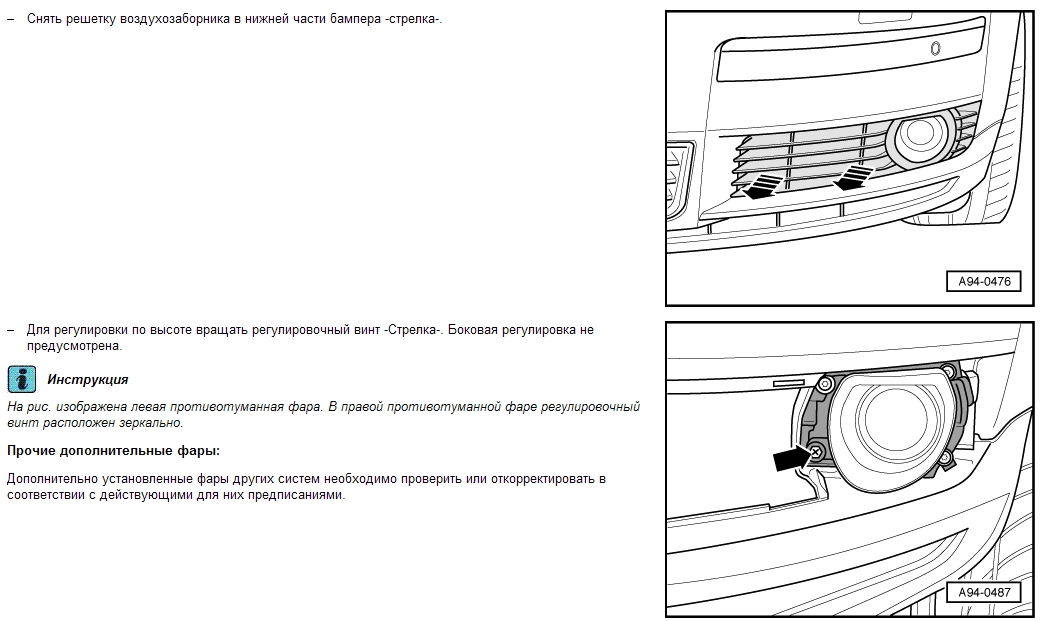 – Снять решетку воздухозаборника в нижней части бампера -стрелка-.

A94-0476

– Для регулировки по высоте вращать регулировочный винт -Стрелка-. Боковая регулировка не предусмотрена.

Инструкция

На рис. изображена левая противотуманная фара. В правой противотуманной фаре регулировочный винт расположен зеркально.

Прочие дополнительные фары:

Дополнительно установленные фары других систем необходимо проверить или откорректировать в соответствии с действующими для них предписаниями.

A94-0487