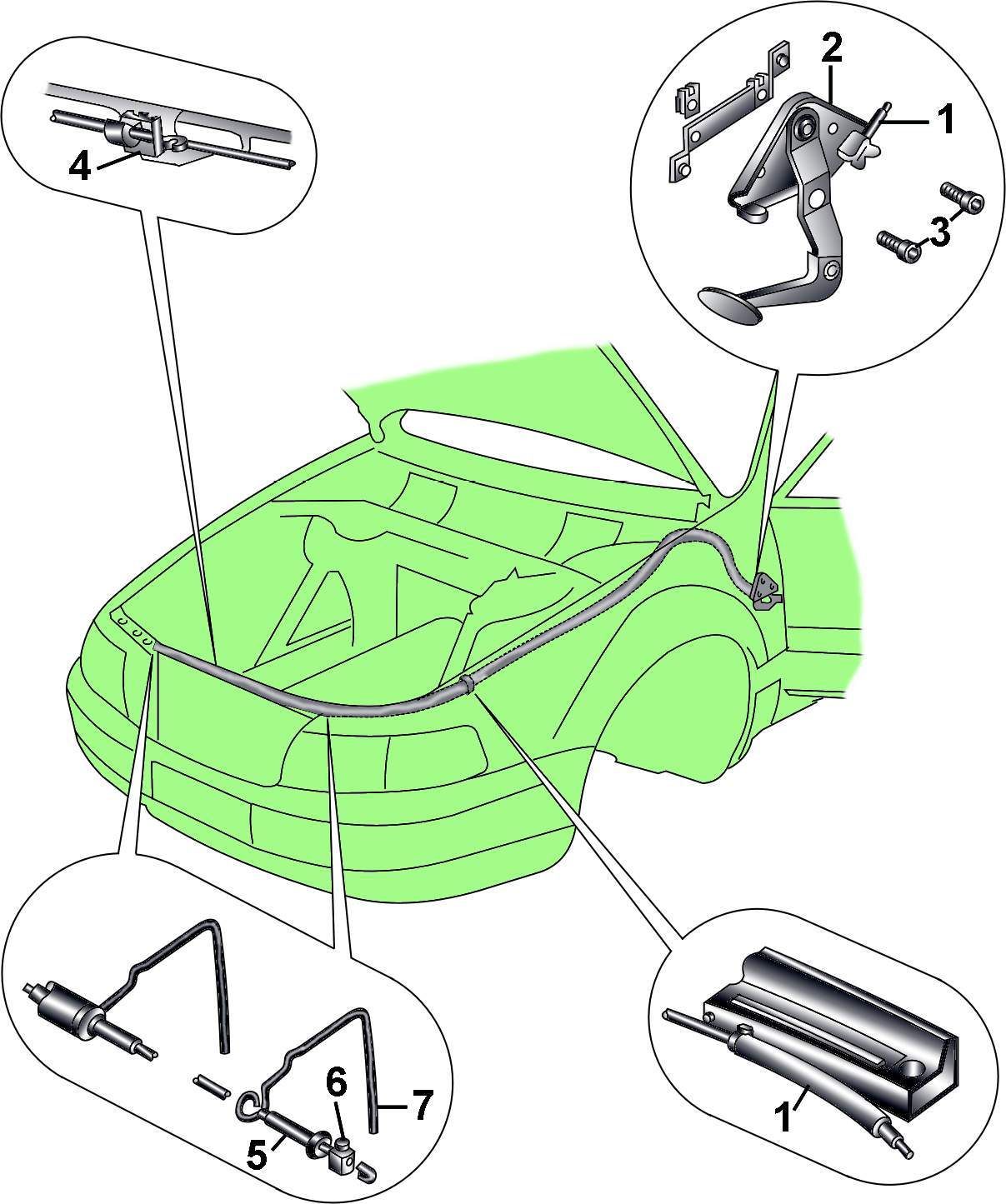 4
2
1
3
6
7
5
1