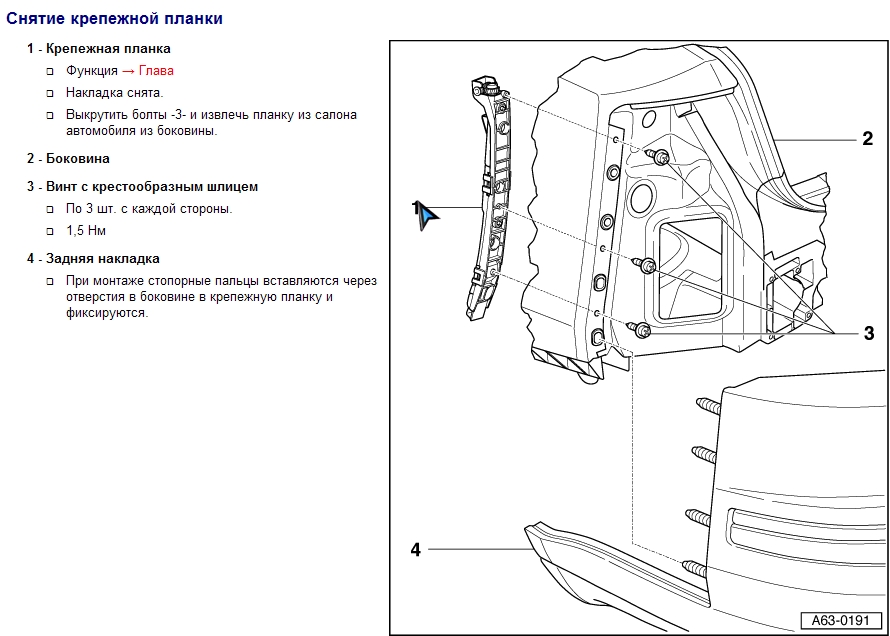 Снятие крепежной планки

1 - Крепежная планка

Функция → Глава

Накладка снята.

Выкрутить болты -3- и извлечь планку из салона автомобиля из боковины.

2 - Боковина

3 - Винт с крестообразным шлицем

По 3 шт. с каждой стороны.

1,5 Нм

4 - Задняя накладка

При монтаже стопорные пальцы вставляются через отверстия в боковине в крепежную планку и фиксируются.

1

2

3

4

A63-0191