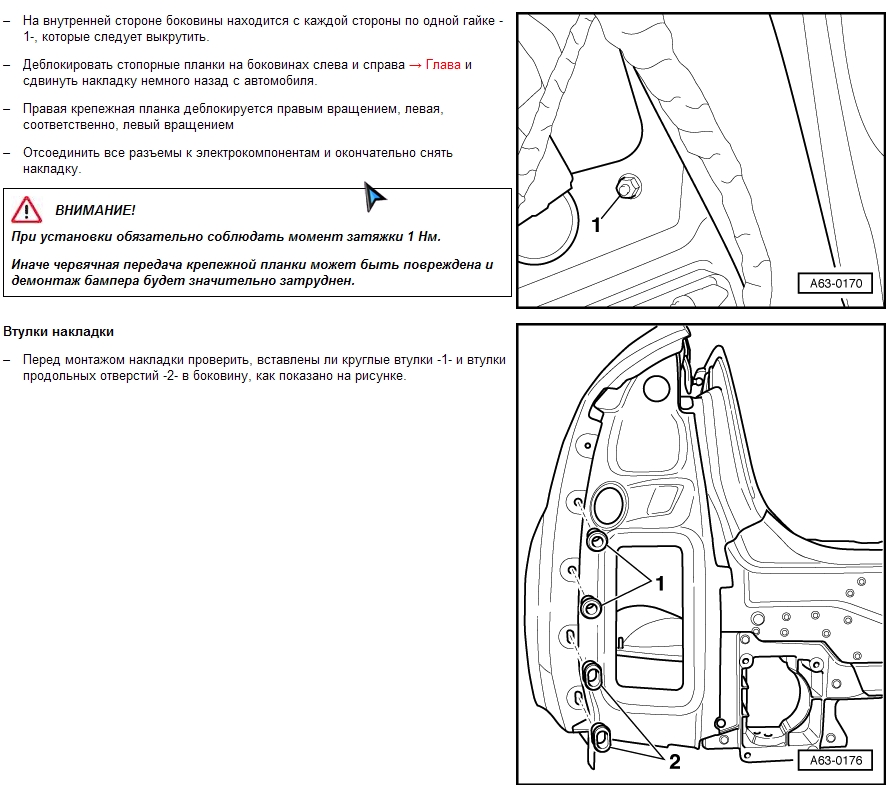 – На внутренней стороне боковины находится с каждой стороны по одной гайке -1-, которые следует выкрутить.

– Деблокировать стопорные планки на боковинах слева и справа → Глава и сдвинуть накладку немного назад с автомобиля.

– Правая крепежная планка деблокируется правым вращением, левая, соответственно, левый вращением

– Отсоединить все разъемы к электрокомпонентам и окончательно снять накладку.

ВНИМАНИЕ!

При установки обязательно соблюдать момент затяжки 1 Нм.

Иначе червячная передача крепежной планки может быть повреждена и демонтаж бампера будет значительно затруднен.

1

A63-0170

Втулки накладки

– Перед монтажом накладки проверить, вставлены ли круглые втулки -1- и втулки продольных отверстий -2- в боковину, как показано на рисунке.

1

2

A63-0176