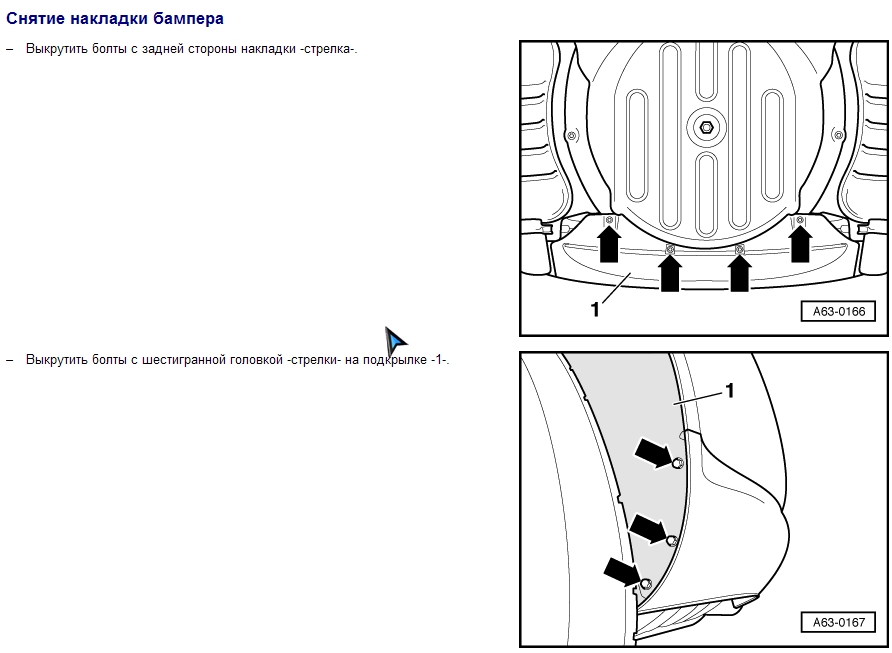 Снятие накладки бампера

– Выкрутить болты с задней стороны накладки -стрелка-.

1

A63-0166

– Выкрутить болты с шестигранной головкой -стрелки- на подкрылке -1-.

1

A63-0167