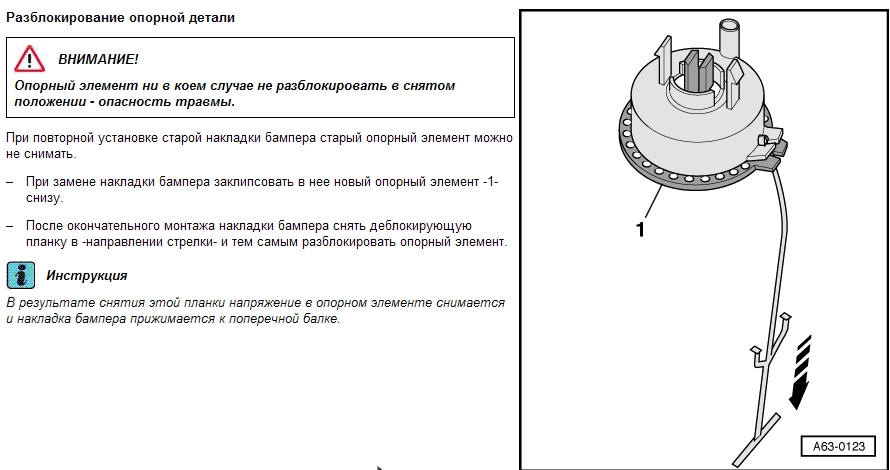 Разблокирование опорной детали

ВНИМАНИЕ!

Опорный элемент ни в коем случае не разблокировать в снятом положении - опасность травмы.

При повторной установке старой накладки бампера старый опорный элемент можно не снимать.

– При замене накладки бампера заклипсовать в нее новый опорный элемент -1- снизу.

– После окончательного монтажа накладки бампера снять деблокирующую планку в -направлении стрелки- и тем самым разблокировать опорный элемент.

Инструкция

В результате снятия этой планки напряжение в опорном элементе снимается и накладка бампера прижимается к поперечной балке.

1

A63-0123