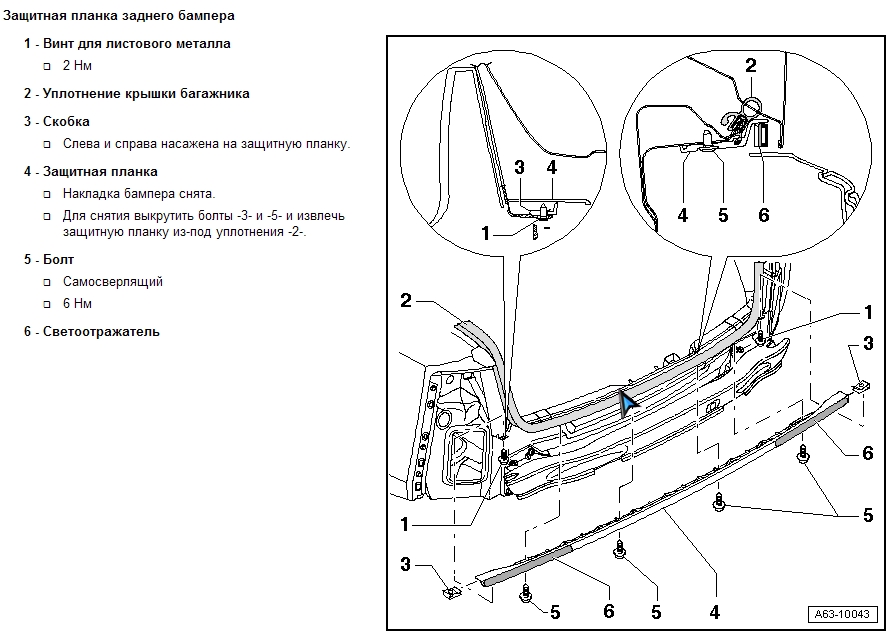 Защитная планка заднего бампера

1 - Винт для листового металла

2 Нм

2 - Уплотнение крышки багажника

3 - Скобка

Слева и справа насажена на защитную планку.

4 - Защитная планка

Накладка бампера снята.

Для снятия выкрутить болты -3- и -5- и извлечь защитную планку из-под уплотнения -2-.

5 - Болт

Самосверлящий

6 Нм

6 - Светоотражатель

3 4 1 2 4 5 6 2 1 3 6 5 1 3 5 6 5 4

A63-10043