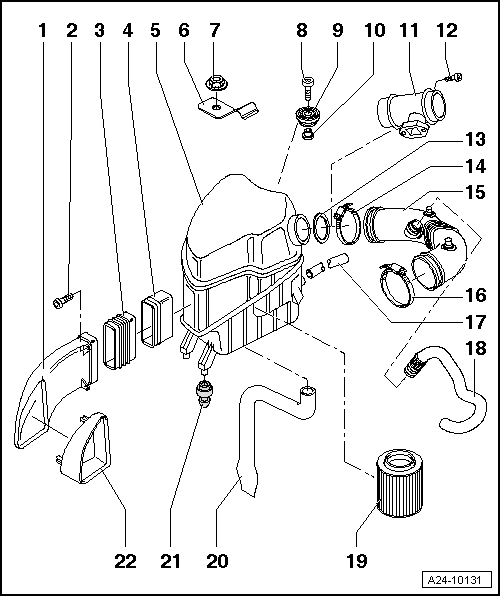 1 2 3 4 5 6 7 8 9 10 11 12

13

14

15

16

17

18

22 21 20 19

A24-10131