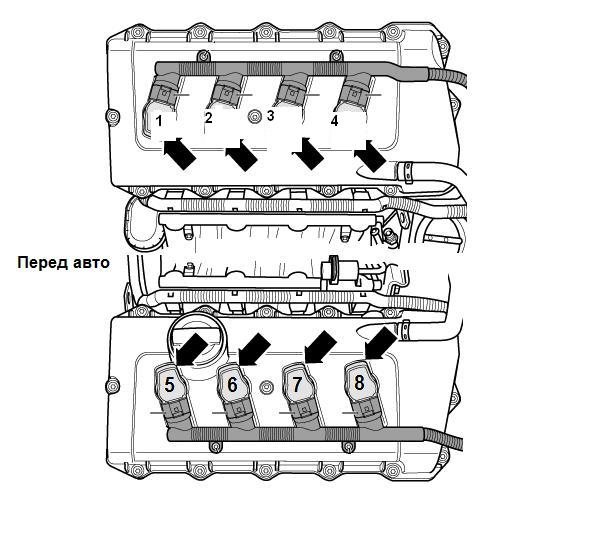 1
2
3
4
Перед авто
5
6
7
8