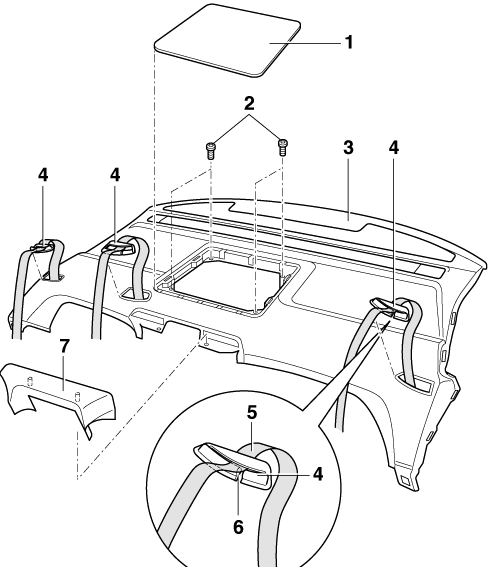 1
2
3
4
4
4
7
5
4
6