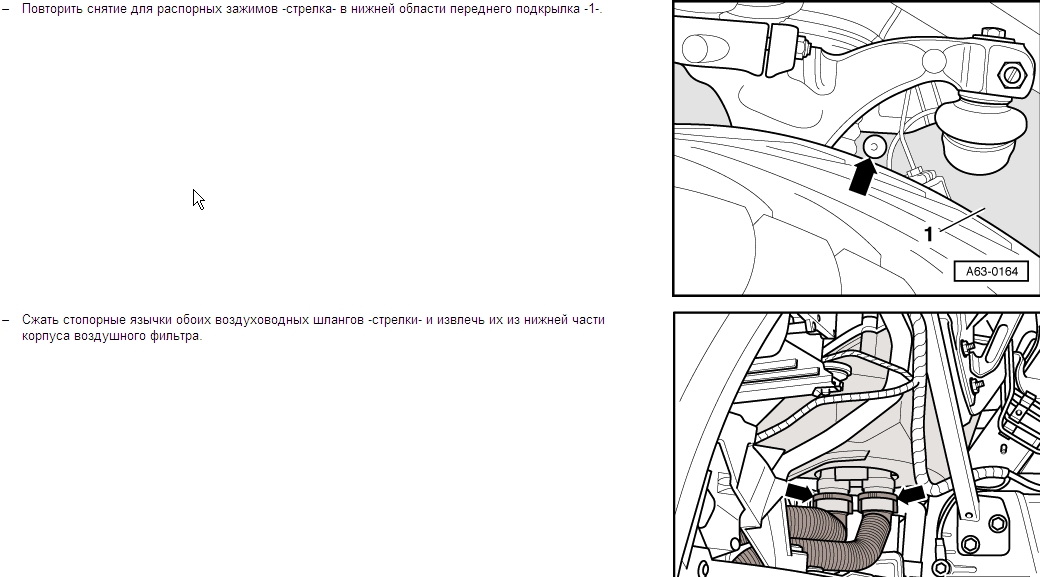 – Повторить снятие для распорных зажимов -стрелка- в нижней области переднего подкрылка -1-.

1

A63-0164

– Сжать стопорные язычки обоих воздуховодных шлангов -стрелки- и извлечь их из нижней части корпуса воздушного фильтра.