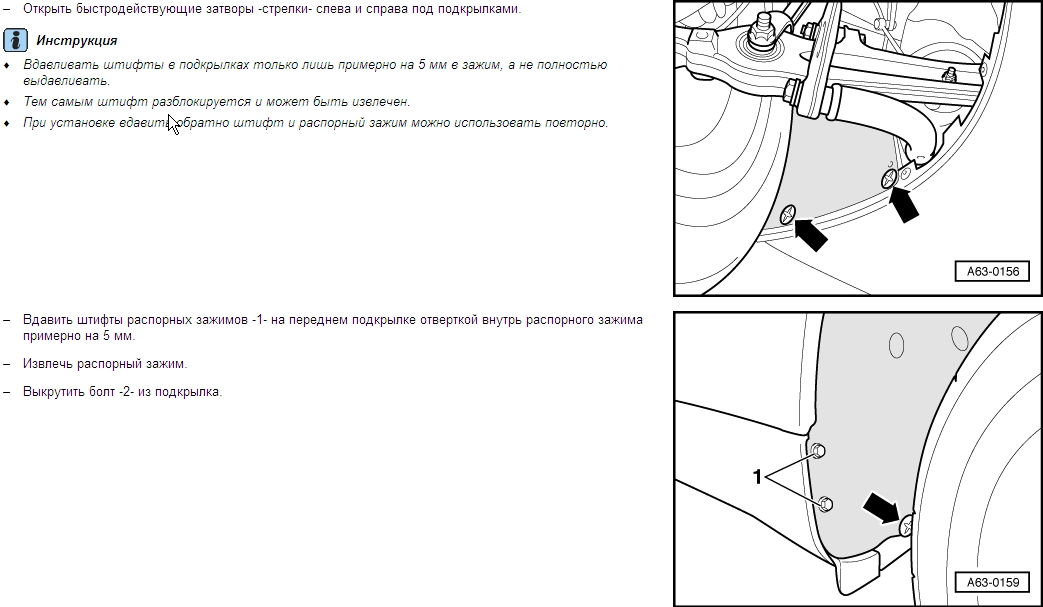 – Открыть быстродействующие затворы -стрелки- слева и справа под подкрылками.

Инструкция

♦ Вдавливать штифты в подкрылках только лишь примерно на 5 мм в зажим, а не полностью выдавливать.

♦ Тем самым штифт разблокируется и может быть извлечен.

♦ При установке вдавить обратно штифт и распорный зажим можно использовать повторно.

A63-0156

– Вдавить штифты распорных зажимов -1- на переднем подкрылке отверткой внутрь распорного зажима примерно на 5 мм.

– Извлечь распорный зажим.

– Выкрутить болт -2- из подкрылка.

1

A63-0159