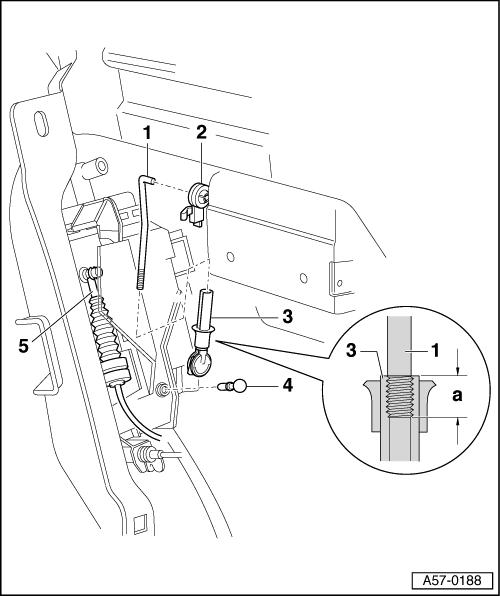 1
2
5
3
4
3
1
a
A57-0188