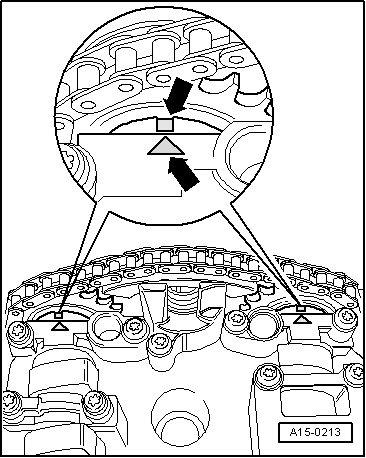 A15-0213