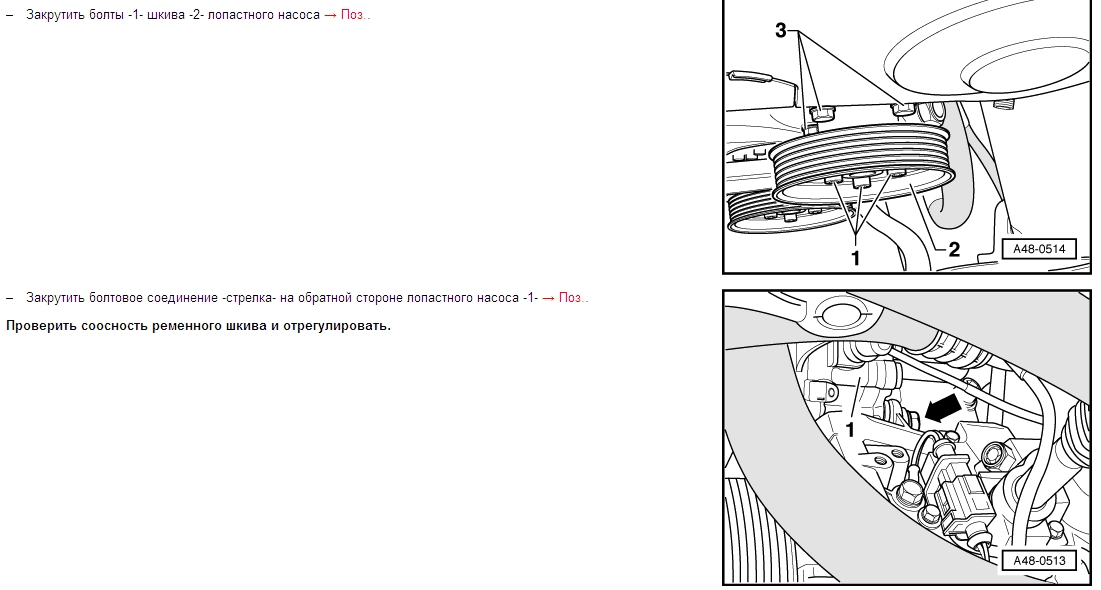 – Закрутить болты -1- шкива -2- лопастного насоса → Поз..

3

1

2

A48-0514

– Закрутить болтовое соединение -стрелка- на обратной стороне лопастного насоса -1- → Поз..

Проверить соосность ременного шкива и отрегулировать.

1

A48-0513