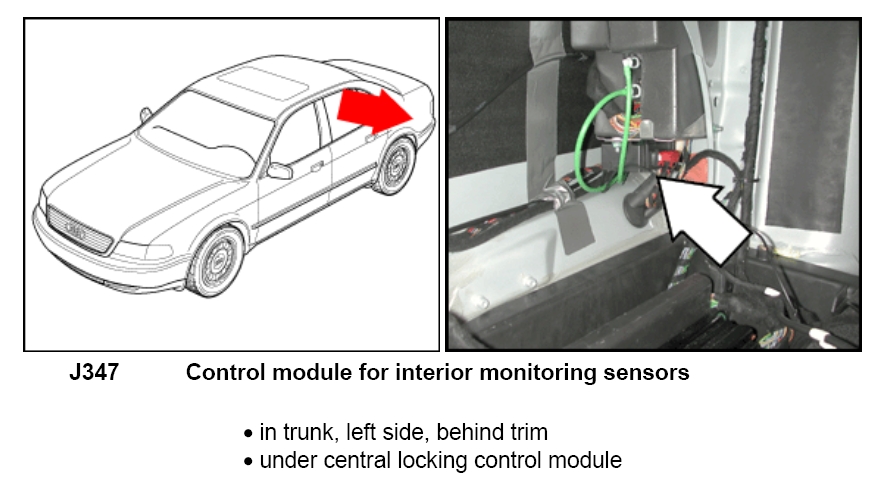 J347 Control module for interior monitoring sensors

• in trunk, left side, behind trim
• under central locking control module