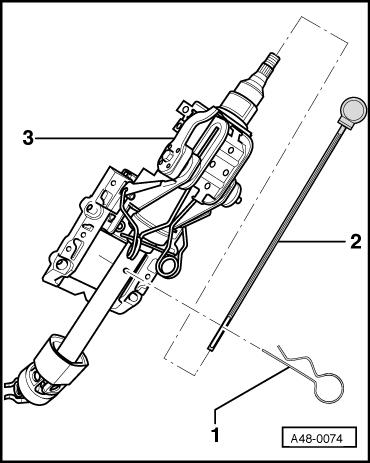 3
2
1
A48-0074