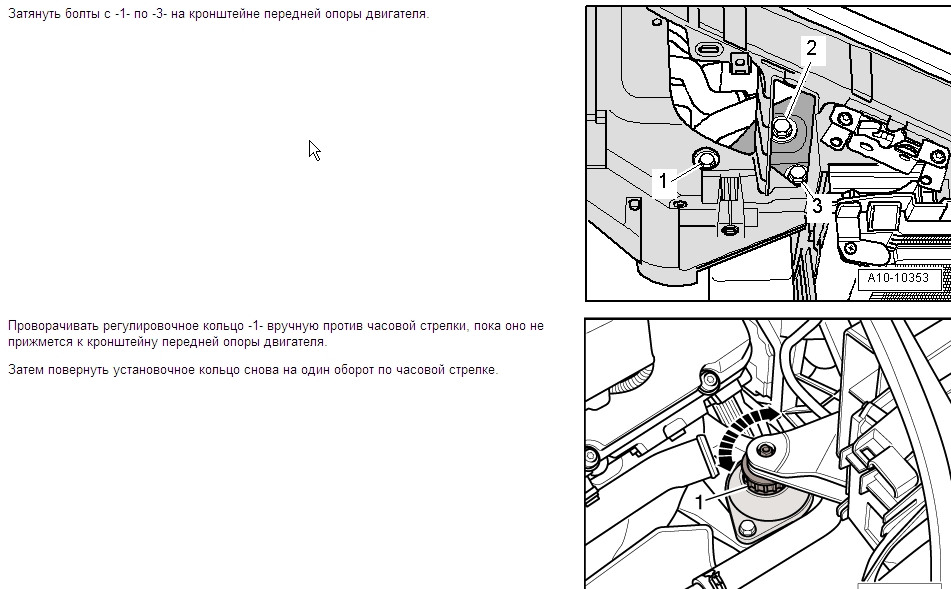 Затянуть болты с -1- по -3- на кронштейне передней опоры двигателя.

2

1

3

A10-10353

Проворачивать регулировочное кольцо -1- вручную против часовой стрелки, пока оно не прижмется к кронштейну передней опоры двигателя.

Затем повернуть установочное кольцо снова на один оборот по часовой стрелке.

1