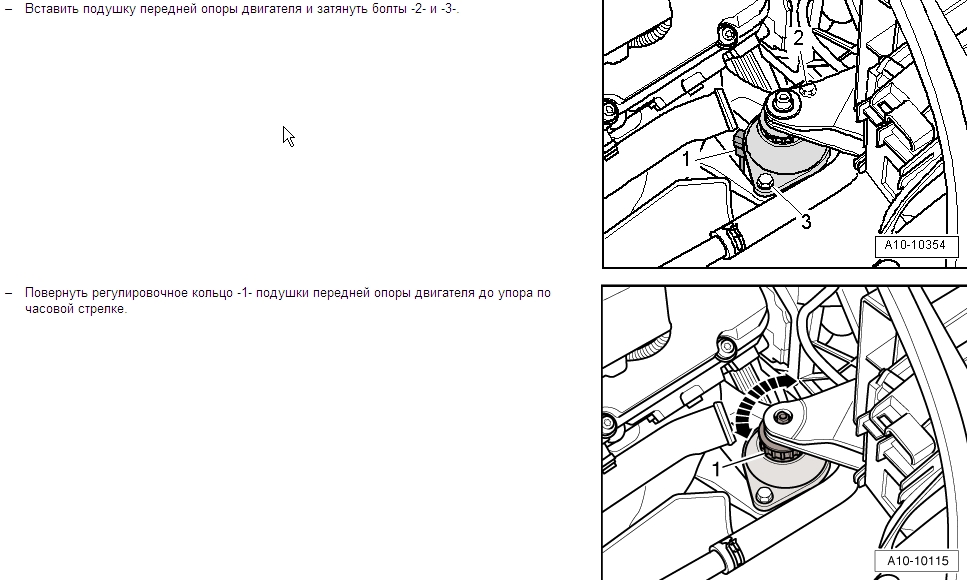 – Вставить подушку передней опоры двигателя и затянуть болты -2- и -3-.

2

1

3

A10-10354

– Повернуть регулировочное кольцо -1- подушки передней опоры двигателя до упора по часовой стрелке.

1

A10-10115