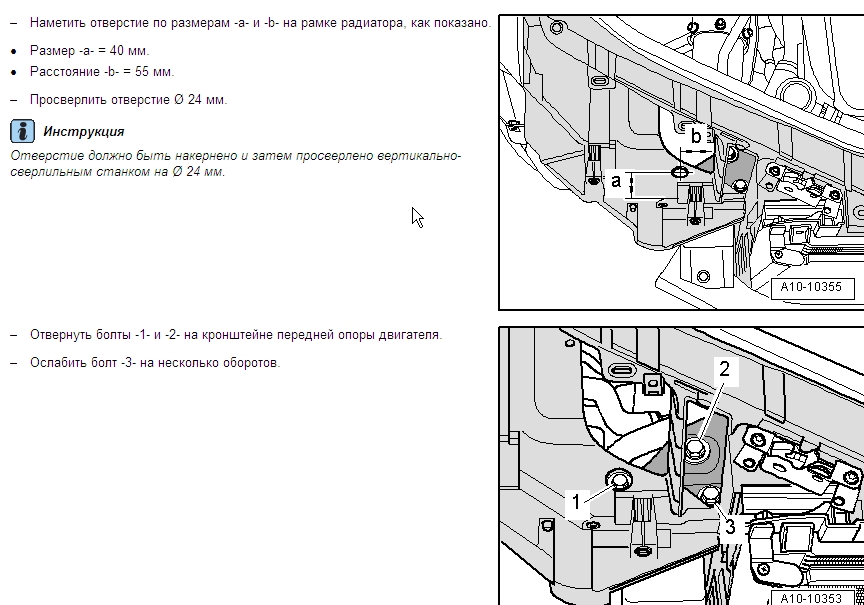 – Наметить отверстие по размерам -a- и -b- на рамке радиатора, как показано.

• Размер -a- = 40 мм.

• Расстояние -b- = 55 мм.

– Просверлить отверстие Ø 24 мм.

Инструкция

Отверстие должно быть накернено и затем просверлено вертикально-сверлильным станком на Ø 24 мм.

b

a

A10-10355

– Отвернуть болты -1- и -2- на кронштейне передней опоры двигателя.

– Ослабить болт -3- на несколько оборотов.

2

1

3

A10-10353