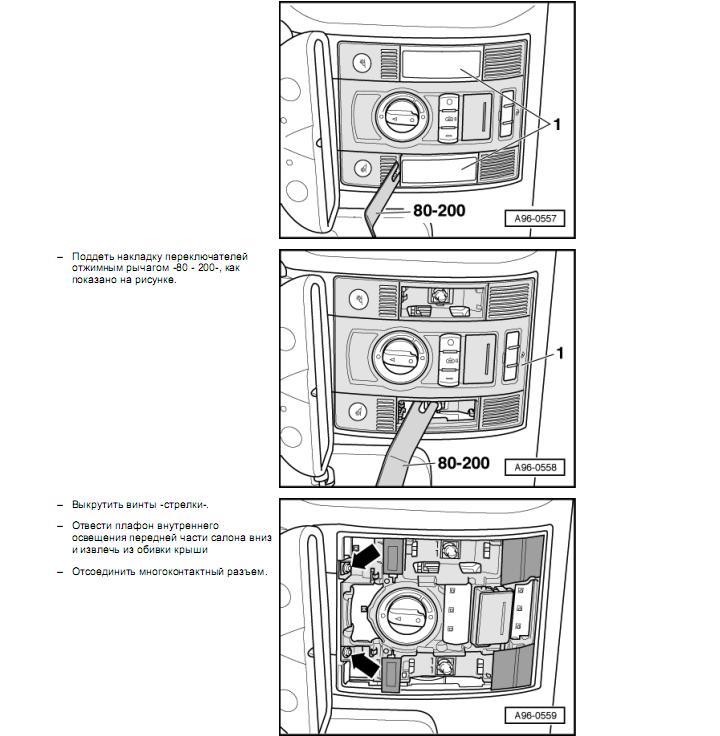 1

80-200

A96-0557

– Поддеть накладку переключателей отжимным рычагом -80 - 200-, как показано на рисунке.

1

80-200

A96-0558

– Выкрутить винты -стрелки-.

– Отвести плафон внутреннего освещения передней части салона вниз и извлечь из обивки крыши

– Отсоединить многоконтактный разъем.

A96-0559