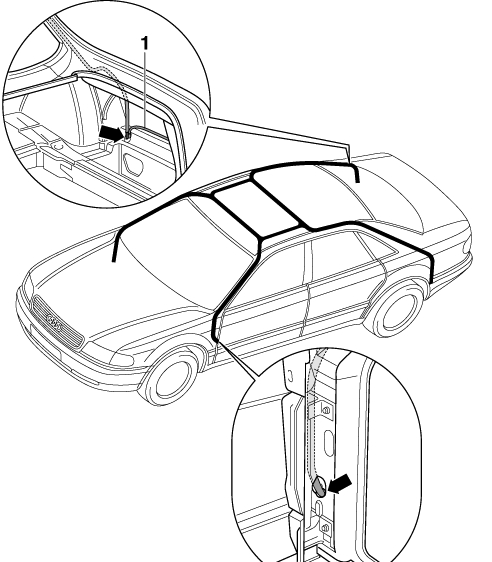 1