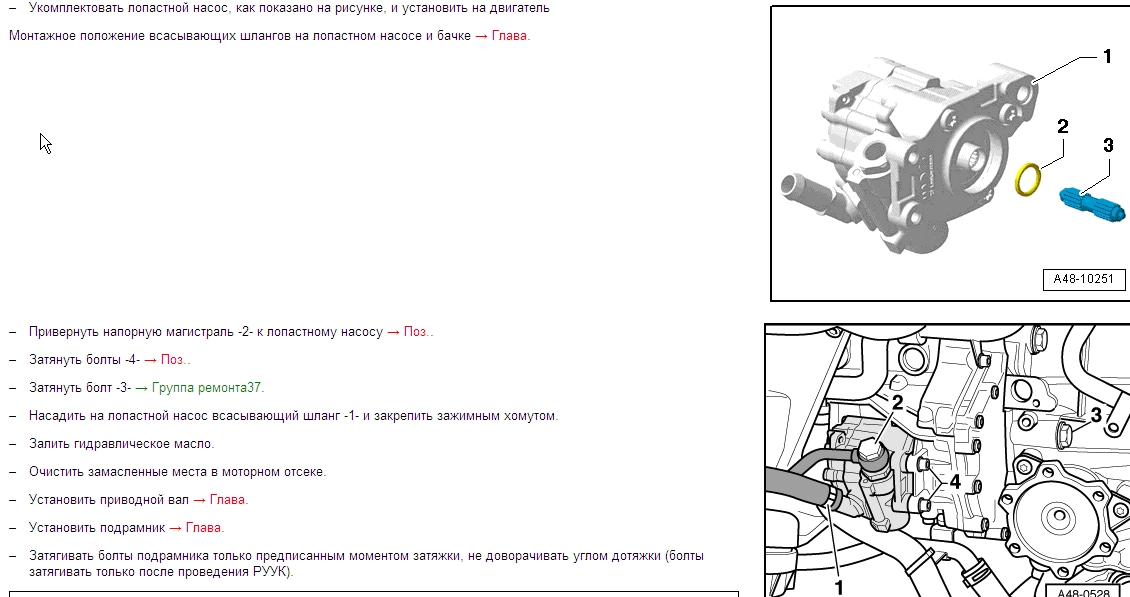 – Укомплектовать лопастной насос, как показано на рисунке, и установить на двигатель

Монтажное положение всасывающих шлангов на лопастном насосе и бачке → Глава.

1
2
3
A48-10251

– Привернуть напорную магистраль -2- к лопастному насосу → Поз..

– Затянуть болты -4- → Поз..

– Затянуть болт -3- → Группа ремонта37.

– Насадить на лопастной насос всасывающий шланг -1- и закрепить зажимным хомутом.

– Залить гидравлическое масло.

– Очистить замасленные места в моторном отсеке.

– Установить приводной вал → Глава.

– Установить подрамник → Глава.

– Затягивать болты подрамника только предписанным моментом затяжки, не доворачивать углом дотяжки (болты затягивать только после проведения РУУК).

2
3
4
1
A48-0528