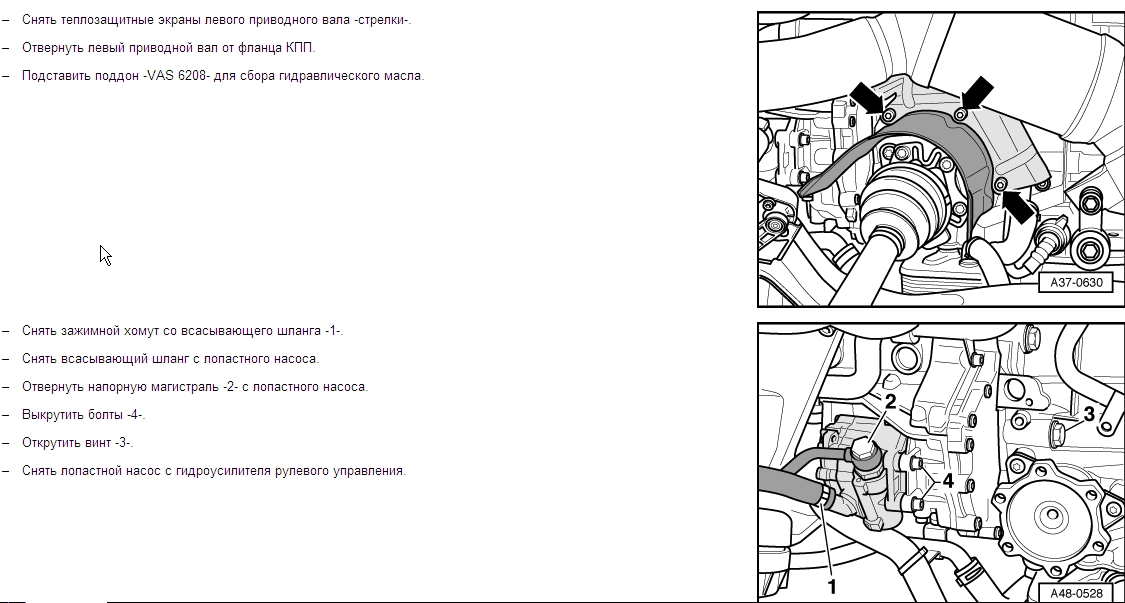 – Снять теплозащитные экраны левого приводного вала -стрелки-.

– Отвернуть левый приводной вал от фланца КПП.

– Подставить поддон -VAS 6208- для сбора гидравлического масла.

A37-0630

– Снять зажимной хомут со всасывающего шланга -1-.

– Снять всасывающий шланг с лопастного насоса.

– Отвернуть напорную магистраль -2- с лопастного насоса.

– Выкрутить болты -4-.

– Открутить винт -3-.

– Снять лопастной насос с гидроусилителя рулевого управления.

2

3

4

1

A48-0528