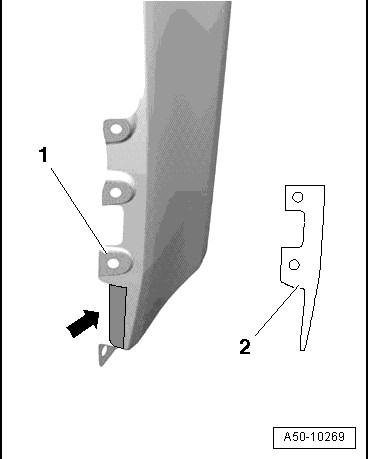 1
2
A50-10269