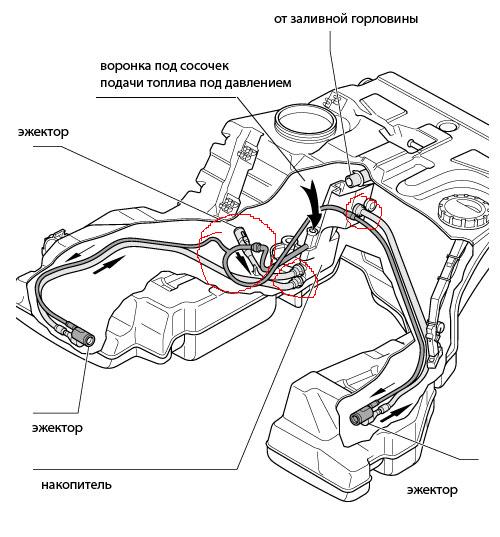 от заливной горловины

воронка под сосочек
подачи топлива под давлением

эжектор

эжектор

накопитель

эжектор