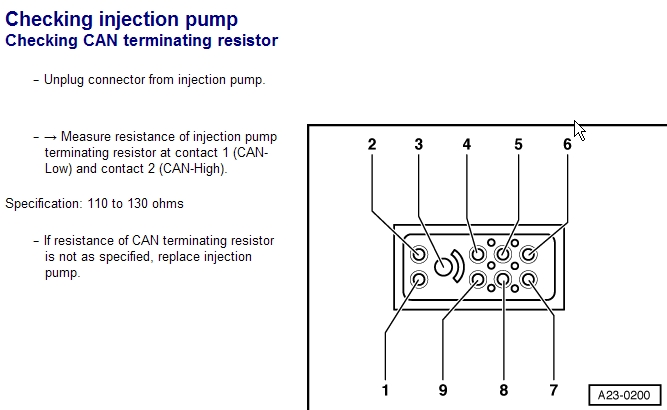 Checking injection pump
Checking CAN terminating resistor

– Unplug connector from injection pump.

– → Measure resistance of injection pump terminating resistor at contact 1 (CAN-Low) and contact 2 (CAN-High).

Specification: 110 to 130 ohms

– If resistance of CAN terminating resistor is not as specified, replace injection pump.

2 3 4 5 6

1 9 8 7

A23-0200