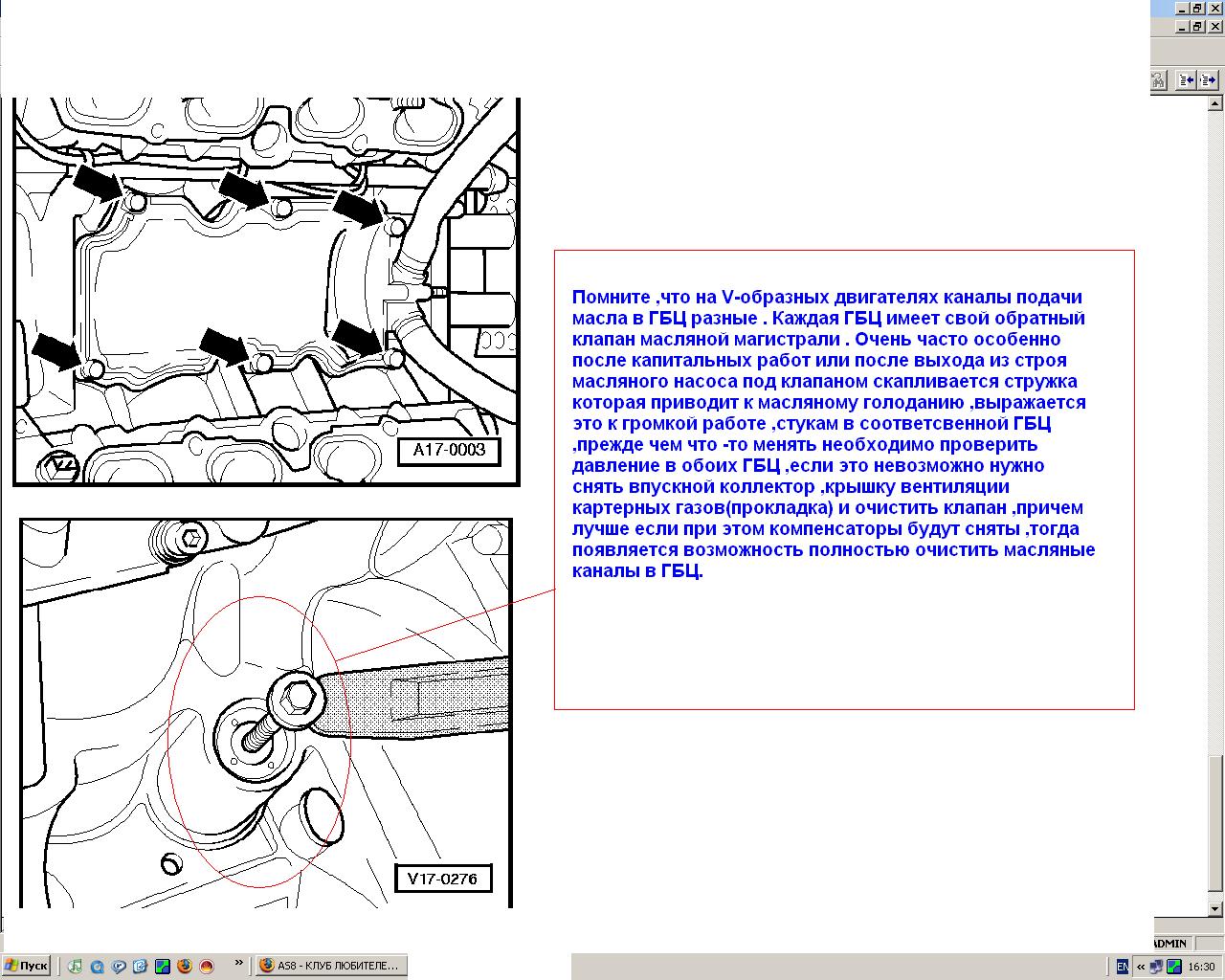 A17-0003

V17-0276

Помните ,что на V-образных двигателях каналы подачи масла в ГБЦ разные . Каждая ГБЦ имеет свой обратный клапан масляной магистрали . Очень часто особенно после капитальных работ или после выхода из строя масляного насоса под клапаном скапливается стружка которая приводит к масляному голоданию ,выражается это к громкой работе ,стукам в соответсвенной ГБЦ ,прежде чем что -то менять необходимо проверить давление в обоих ГБЦ ,если это невозможно нужно снять впускной коллектор ,крышку вентиляции картерных газов(прокладка) и очистить клапан ,причем лучше если при этом компенсаторы будут сняты ,тогда появляется возможность полностью очистить масляные каналы в ГБЦ.

ADMIN

Пуск

A58 - КЛУБ ЛЮБИТЕЛЕ...

EN

16:30