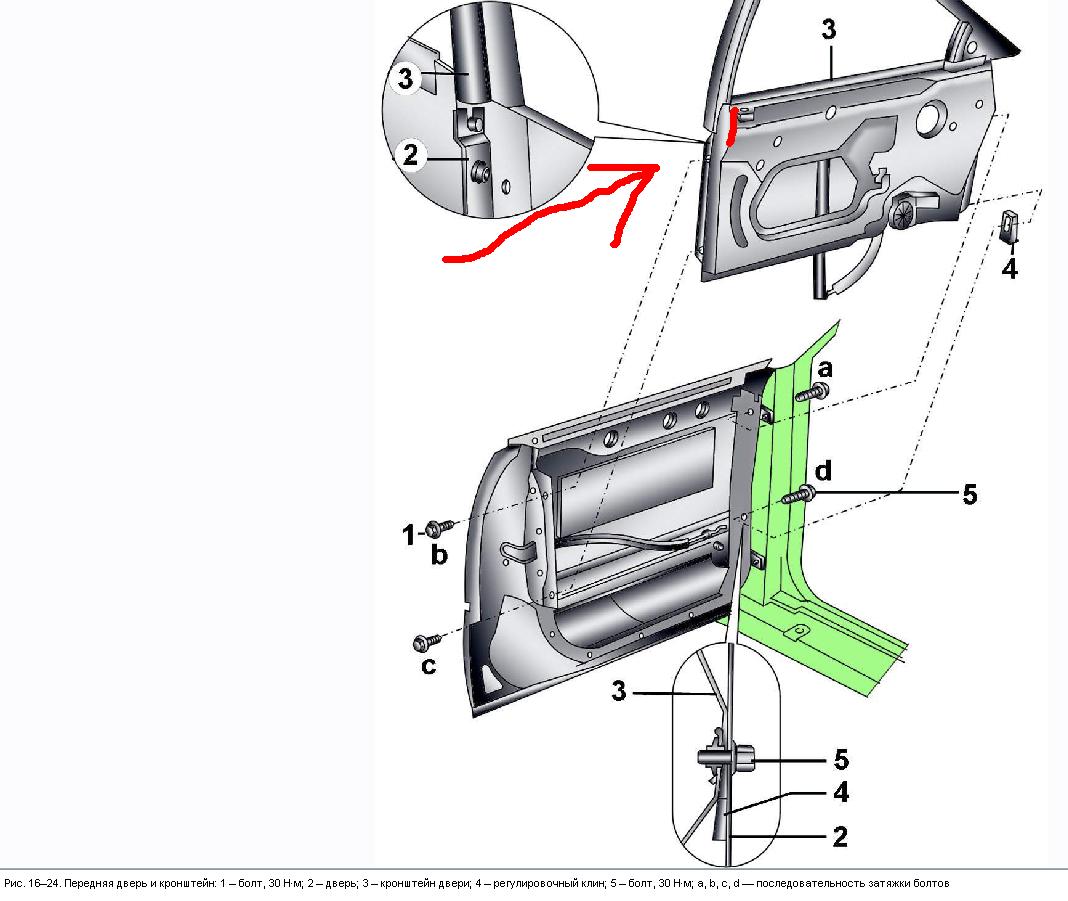 3
2
3
4
a
d
5
1
b
c
3
5
4
2

Рис. 16–24. Передняя дверь и кронштейн: 1 – болт, 30 Н·м; 2 – дверь; 3 – кронштейн двери; 4 – регулировочный клин; 5 – болт, 30 Н·м; a, b, c, d — последовательность затяжки болтов