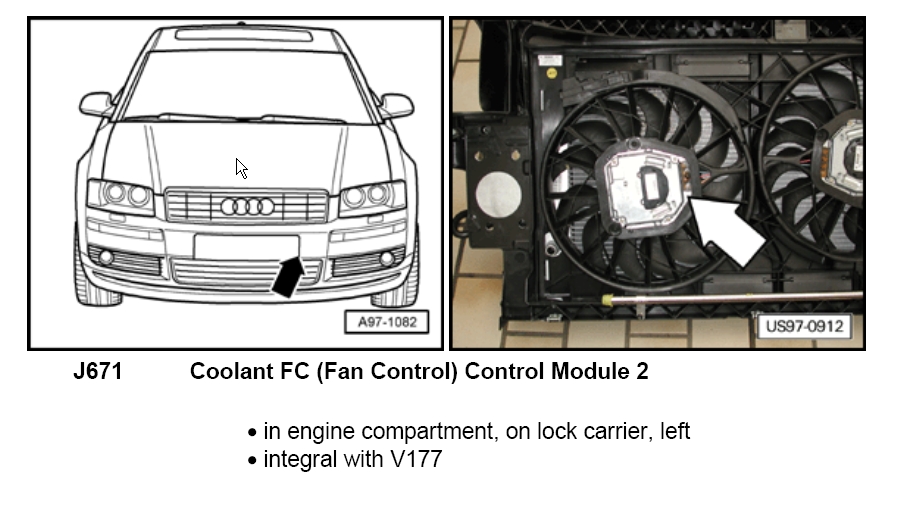 A97-1082

US97-0912

J671 Coolant FC (Fan Control) Control Module 2

• in engine compartment, on lock carrier, left
• integral with V177