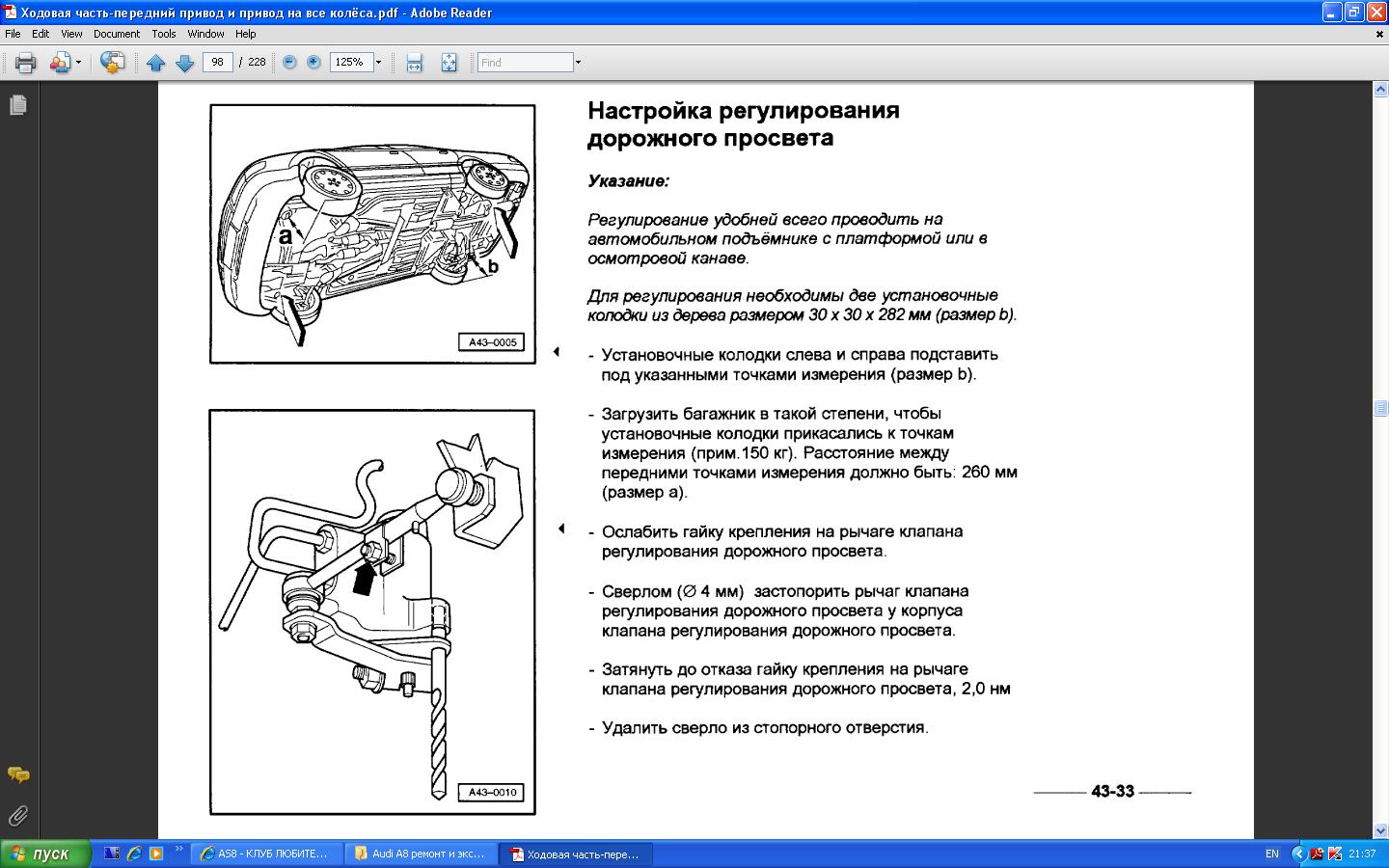 Ходовая часть-передний привод и привод на все колёса.pdf - Adobe Reader

File Edit View Document Tools Window Help

98 / 228 125% Find

a

b

A43–0005

A43–0010

Настройка регулирования дорожного просвета

Указание:

Регулирование удобней всего проводить на автомобильном подъёмнике с платформой или в осмотровой канаве.

Для регулирования необходимы две установочные колодки из дерева размером 30 x 30 x 282 мм (размер b).

- Установочные колодки слева и справа подставить под указанными точками измерения (размер b).

- Загрузить багажник в такой степени, чтобы установочные колодки прикасались к точкам измерения (прим.150 кг). Расстояние между передними точками измерения должно быть: 260 мм (размер a).

- Ослабить гайку крепления на рычаге клапана регулирования дорожного просвета.

- Сверлом (∅ 4 мм) застопорить рычаг клапана регулирования дорожного просвета у корпуса клапана регулирования дорожного просвета.

- Затянуть до отказа гайку крепления на рычаге клапана регулирования дорожного просвета, 2,0 нм

- Удалить сверло из стопорного отверстия.

43-33

пуск A58 - КЛУБ ЛЮБИТЕ... Audi A8 ремонт и экс... Ходовая часть-пере... EN 21:37