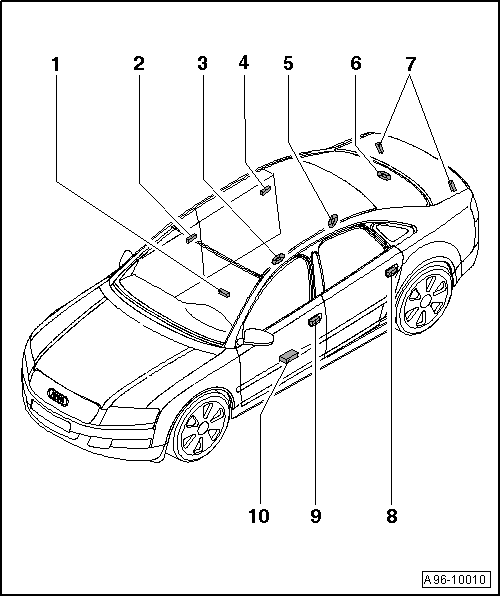 1
2
3
4
5
6
7
10
9
8
A96-10010