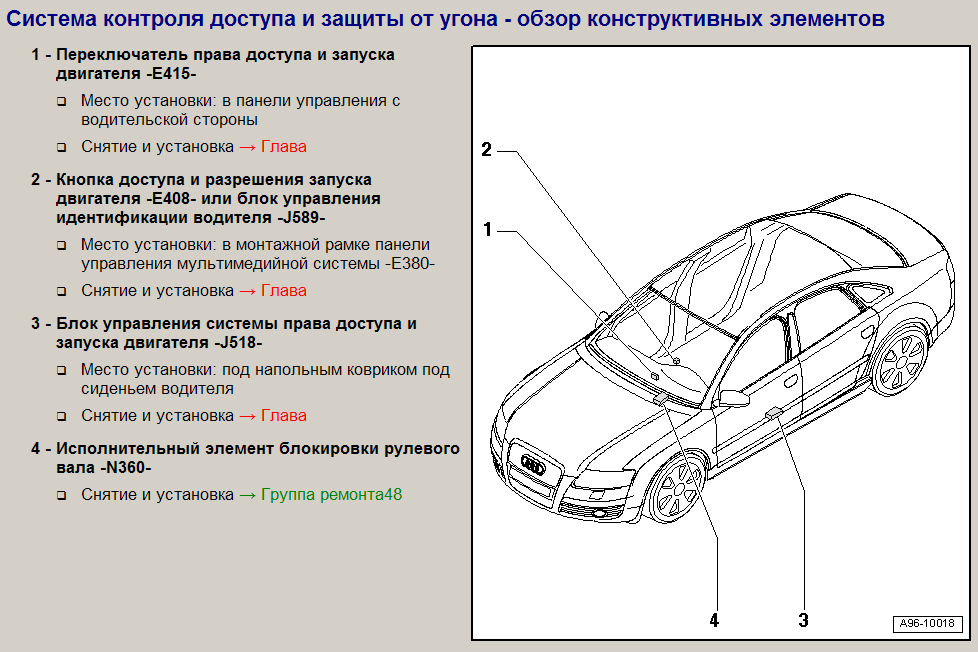 Система контроля доступа и защиты от угона - обзор конструктивных элементов

1 - Переключатель права доступа и запуска двигателя -E415-

❑ Место установки: в панели управления с водительской стороны

❑ Снятие и установка → Глава

2 - Кнопка доступа и разрешения запуска двигателя -E408- или блок управления идентификации водителя -J589-

❑ Место установки: в монтажной рамке панели управления мультимедийной системы -E380-

❑ Снятие и установка → Глава

3 - Блок управления системы права доступа и запуска двигателя -J518-

❑ Место установки: под напольным ковриком под сиденьем водителя

❑ Снятие и установка → Глава

4 - Исполнительный элемент блокировки рулевого вала -N360-

❑ Снятие и установка → Группа ремонта48

2

1

4

3

A96-10018