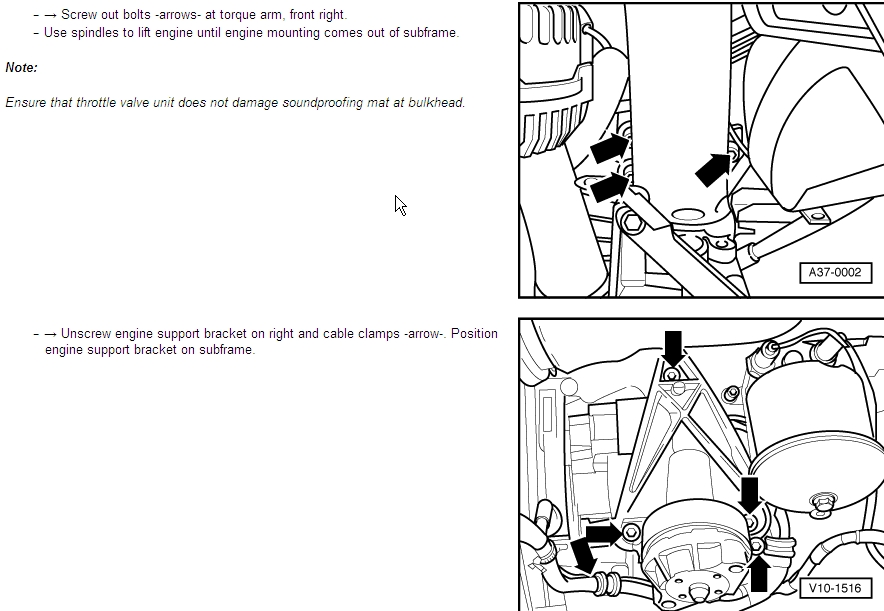 – → Screw out bolts -arrows- at torque arm, front right.
– Use spindles to lift engine until engine mounting comes out of subframe.

Note:

Ensure that throttle valve unit does not damage soundproofing mat at bulkhead.

A37-0002

– → Unscrew engine support bracket on right and cable clamps -arrow-. Position engine support bracket on subframe.

V10-1516