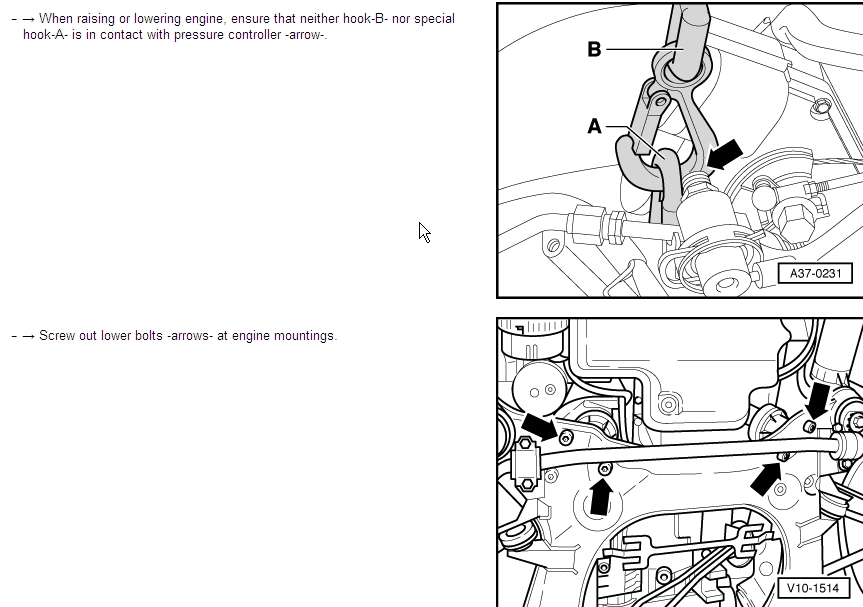 - → When raising or lowering engine, ensure that neither hook-B- nor special hook-A- is in contact with pressure controller -arrow-.

B

A

A37-0231

- → Screw out lower bolts -arrows- at engine mountings.

V10-1514