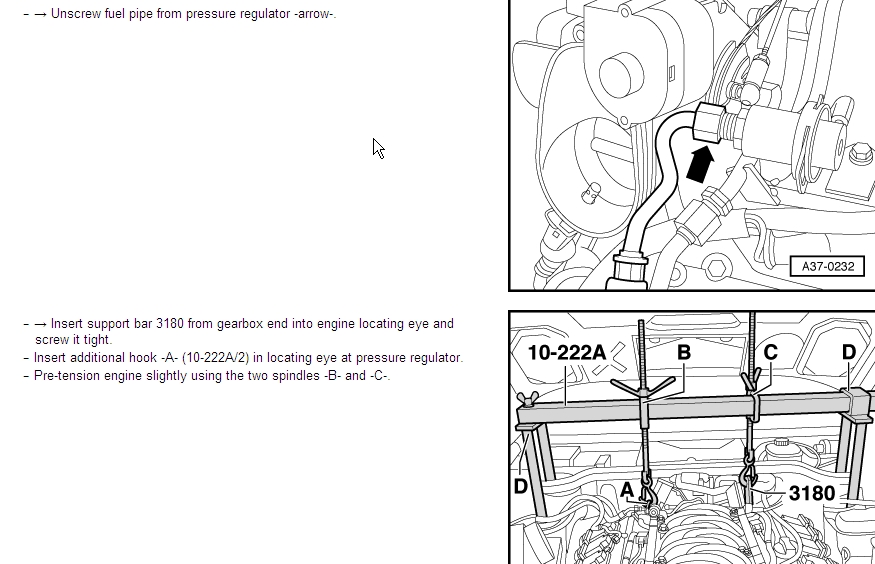 – → Unscrew fuel pipe from pressure regulator -arrow-.

A37-0232

– → Insert support bar 3180 from gearbox end into engine locating eye and screw it tight.
– Insert additional hook -A- (10-222A/2) in locating eye at pressure regulator.
– Pre-tension engine slightly using the two spindles -B- and -C-.

10-222A
B
C
D
D
A
3180