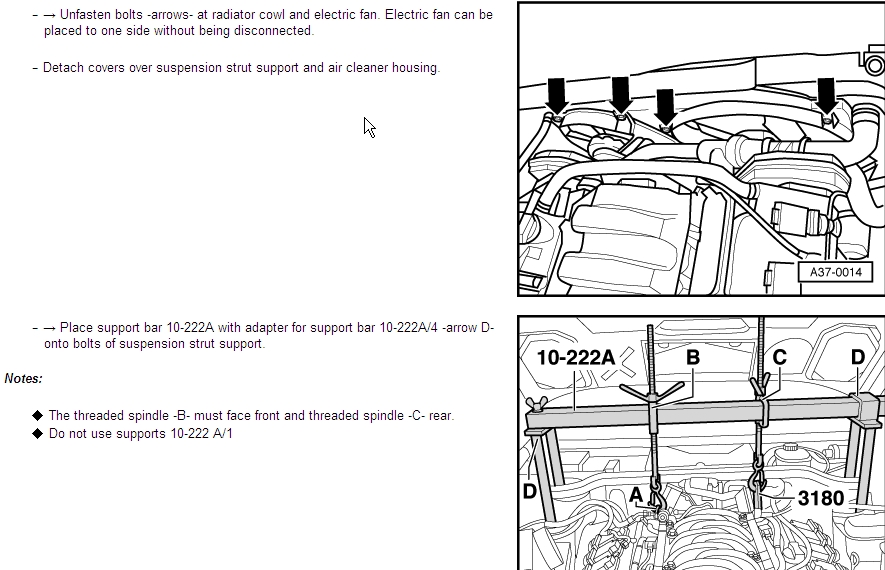 – → Unfasten bolts -arrows- at radiator cowl and electric fan. Electric fan can be placed to one side without being disconnected.

– Detach covers over suspension strut support and air cleaner housing.

A37-0014

– → Place support bar 10-222A with adapter for support bar 10-222A/4 -arrow D- onto bolts of suspension strut support.

Notes:

◆ The threaded spindle -B- must face front and threaded spindle -C- rear.
◆ Do not use supports 10-222 A/1

10-222A
B
C
D
D
A
3180