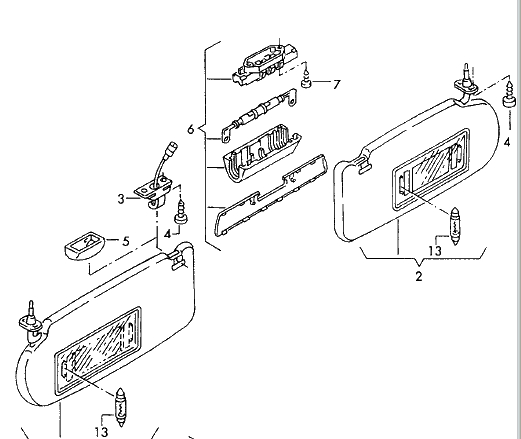 7
6
4
3
4
5
13
2
13