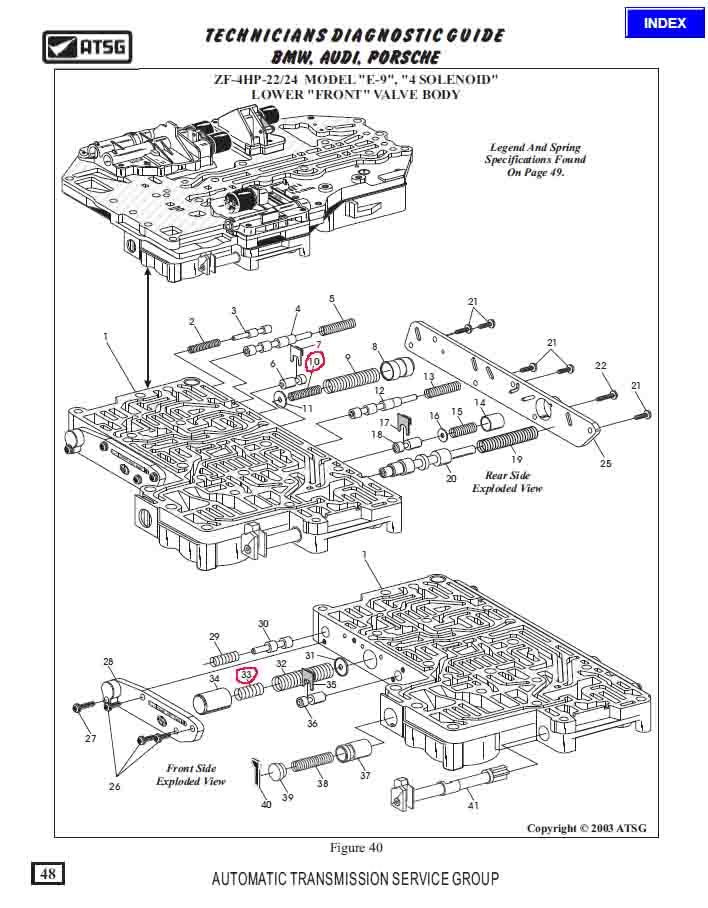 INDEX

ATSG

TECHNICIANS DIAGNOSTIC GUIDE
BMW, AUDI, PORSCHE

ZF-4HP-22/24 MODEL "E-9", "4 SOLENOID"
LOWER "FRONT" VALVE BODY

Legend And Spring Specifications Found On Page 49.

1
2
3
4
5
6
7
8
9
10
11
12
13
14
15
16
17
18
19
20
21
21
21
22
25

Rear Side Exploded View

1
26
27
28
29
30
31
32
33
34
35
36
37
38
39
40
41

Front Side Exploded View

Copyright © 2003 ATSG

Figure 40

48

AUTOMATIC TRANSMISSION SERVICE GROUP