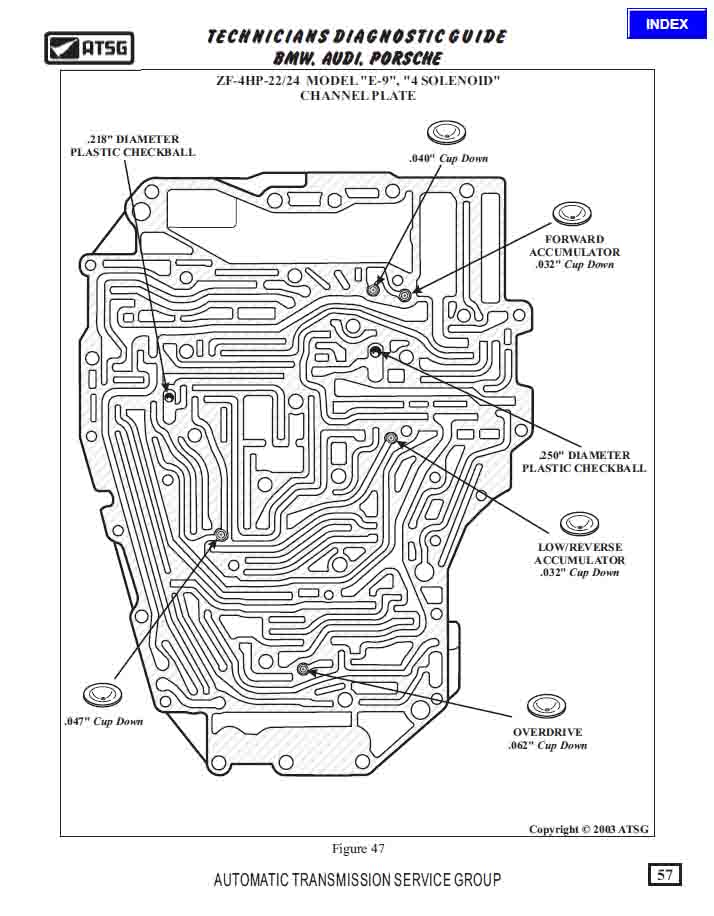 INDEX

ATSG

TECHNICIANS DIAGNOSTIC GUIDE
BMW, AUDI, PORSCHE

ZF-4HP-22/24 MODEL "E-9", "4 SOLENOID"
CHANNEL PLATE

.218" DIAMETER
PLASTIC CHECKBALL

.040" Cup Down

FORWARD
ACCUMULATOR
.032" Cup Down

.250" DIAMETER
PLASTIC CHECKBALL

LOW/REVERSE
ACCUMULATOR
.032" Cup Down

.047" Cup Down

OVERDRIVE
.062" Cup Down

Copyright © 2003 ATSG

Figure 47

AUTOMATIC TRANSMISSION SERVICE GROUP

57