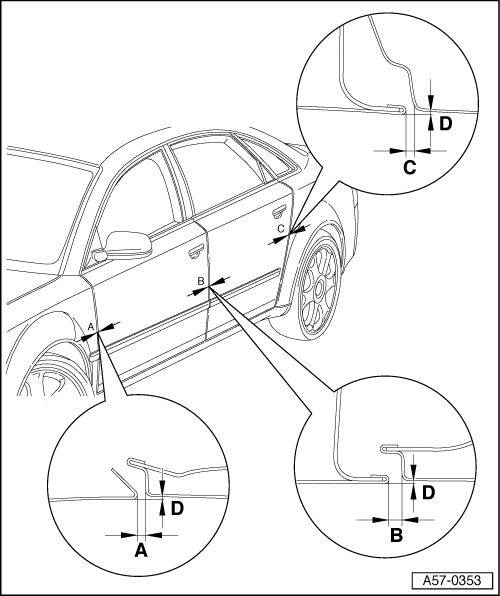 D
C
C
B
A
D
A
D
B
A57-0353